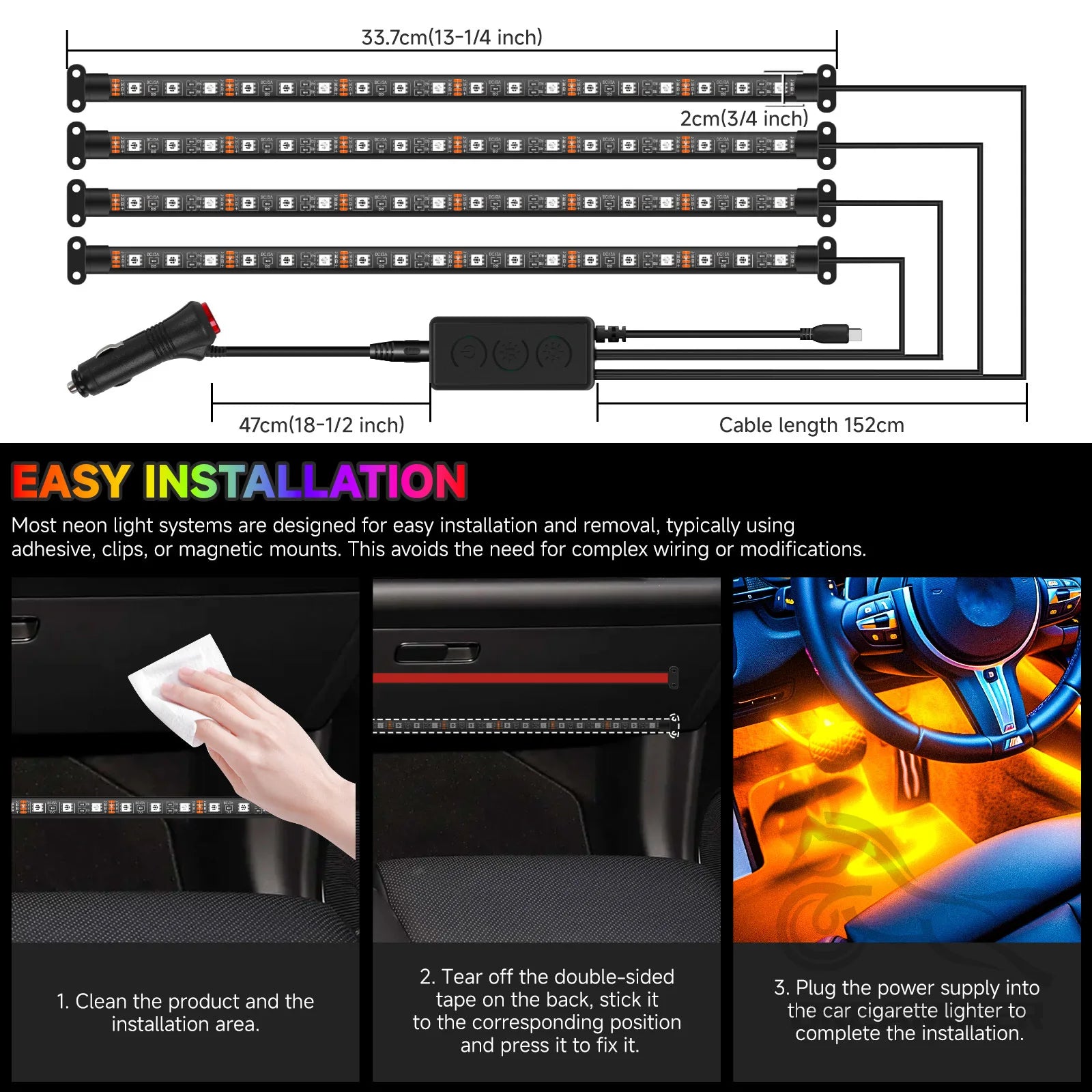 33.7cm(13-1/4 inch)

2cm(3/4 inch)

47cm(18-1/2 inch)

Cable length 152cm

EASY INSTALLATION

Most neon light systems are designed for easy installation and removal, typically using adhesive, clips, or magnetic mounts. This avoids the need for complex wiring or modifications.

1. Clean the product and the installation area.

2. Tear off the double-sided tape on the back, stick it to the corresponding position and press it to fix it.

3. Plug the power supply into the car cigarette lighter to complete the installation.